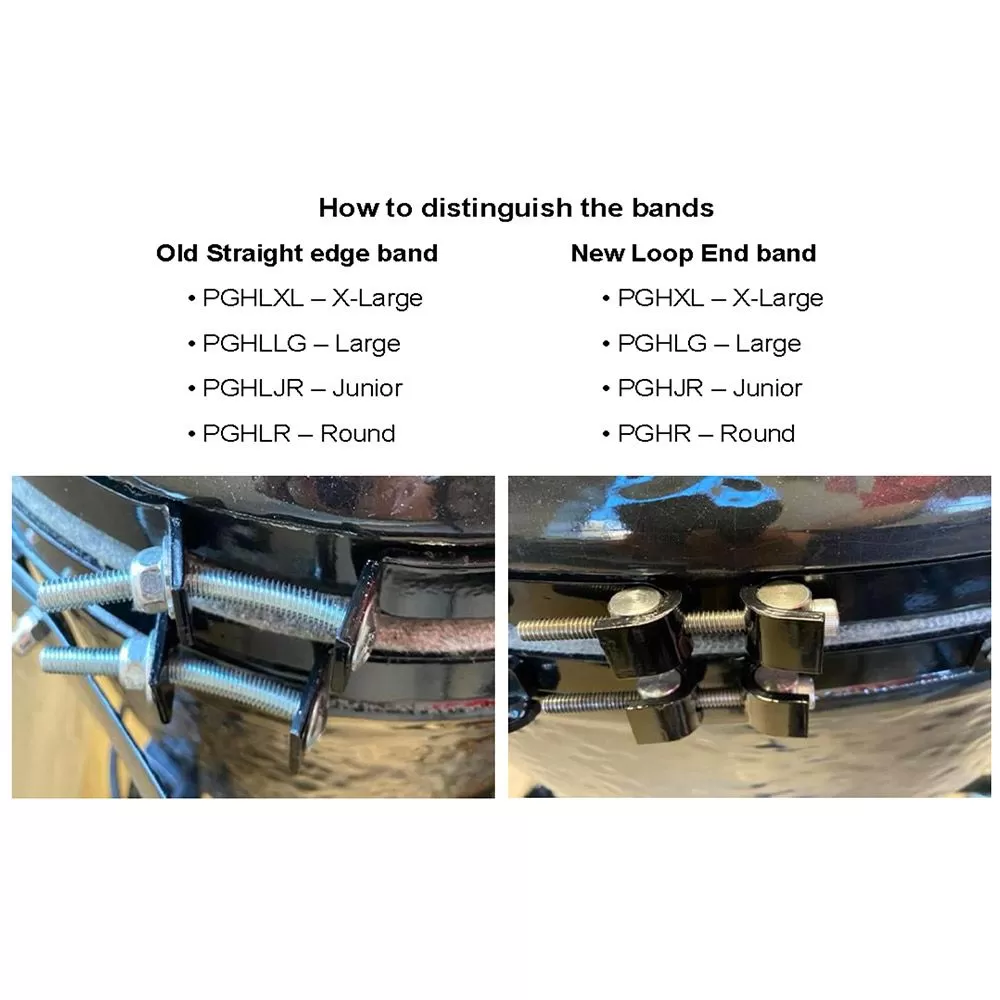 How to distinguish the bands

Old Straight edge band

• PGHLXL – X-Large
• PGHLLG – Large
• PGHLJR – Junior
• PGHLR – Round

New Loop End band

• PGHXL – X-Large
• PGHLG – Large
• PGHJR – Junior
• PGHR – Round